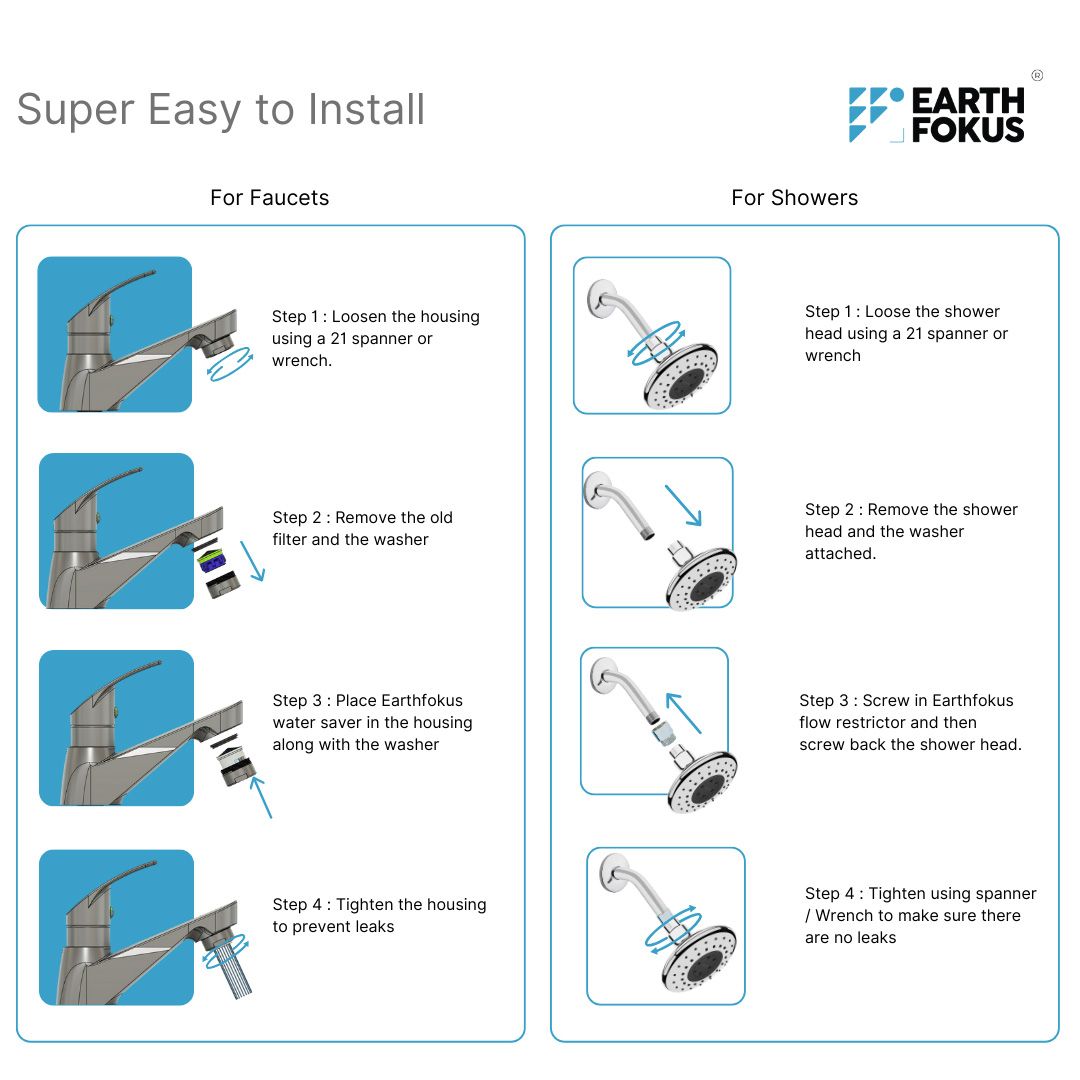 Super Easy to Install

EARTH FOKUS ®

For Faucets

Step 1 : Loosen the housing using a 21 spanner or wrench.

Step 2 : Remove the old filter and the washer

Step 3 : Place Earthfokus water saver in the housing along with the washer

Step 4 : Tighten the housing to prevent leaks

For Showers

Step 1 : Loose the shower head using a 21 spanner or wrench

Step 2 : Remove the shower head and the washer attached.

Step 3 : Screw in Earthfokus flow restrictor and then screw back the shower head.

Step 4 : Tighten using spanner / Wrench to make sure there are no leaks